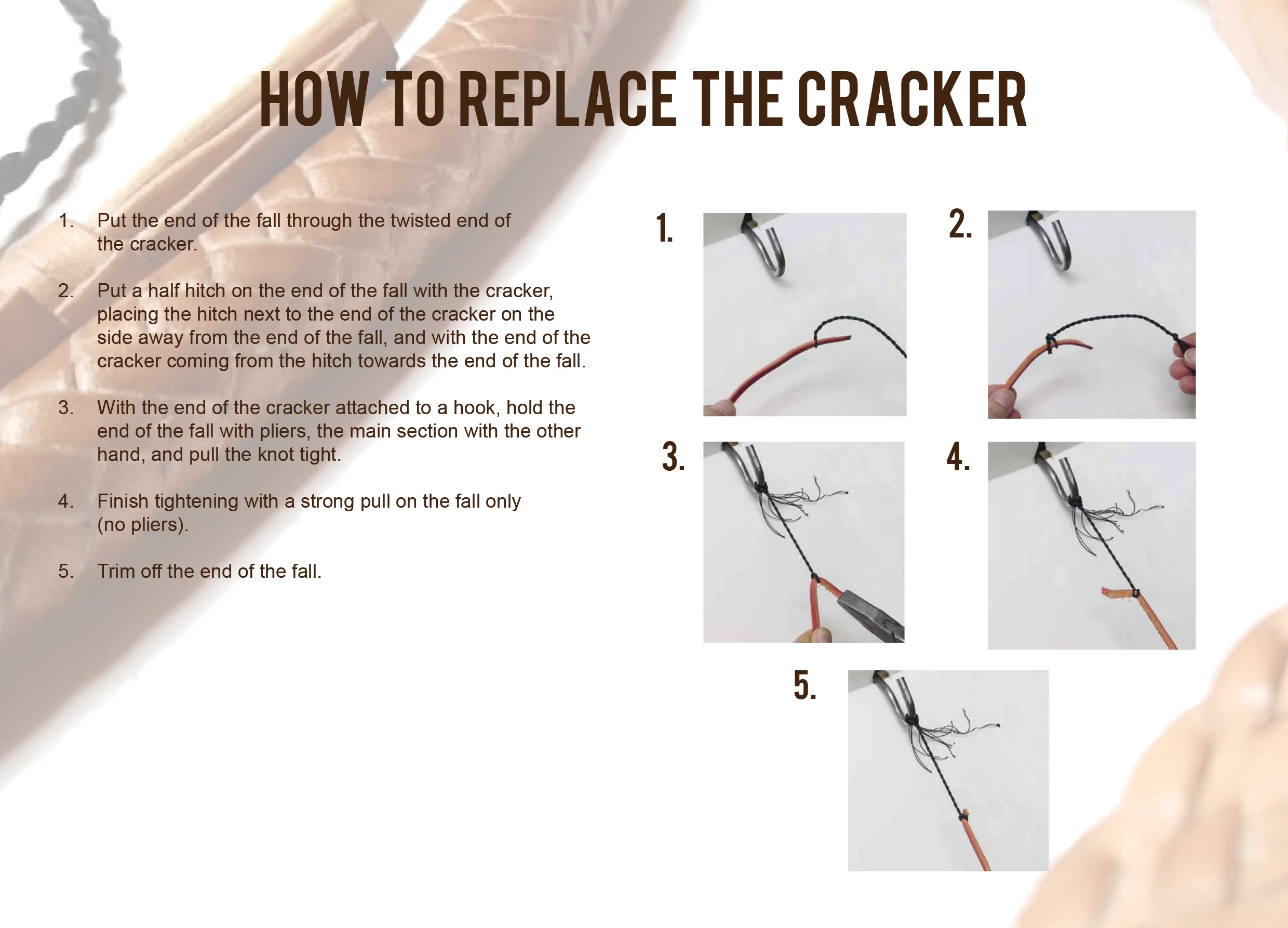 HOW TO REPLACE THE CRACKER

1. Put the end of the fall through the twisted end of the cracker.

2. Put a half hitch on the end of the fall with the cracker, placing the hitch next to the end of the cracker on the side away from the end of the fall, and with the end of the cracker coming from the hitch towards the end of the fall.

3. With the end of the cracker attached to a hook, hold the end of the fall with pliers, the main section with the other hand, and pull the knot tight.

4. Finish tightening with a strong pull on the fall only (no pliers).

5. Trim off the end of the fall.

1.

2.

3.

4.

5.